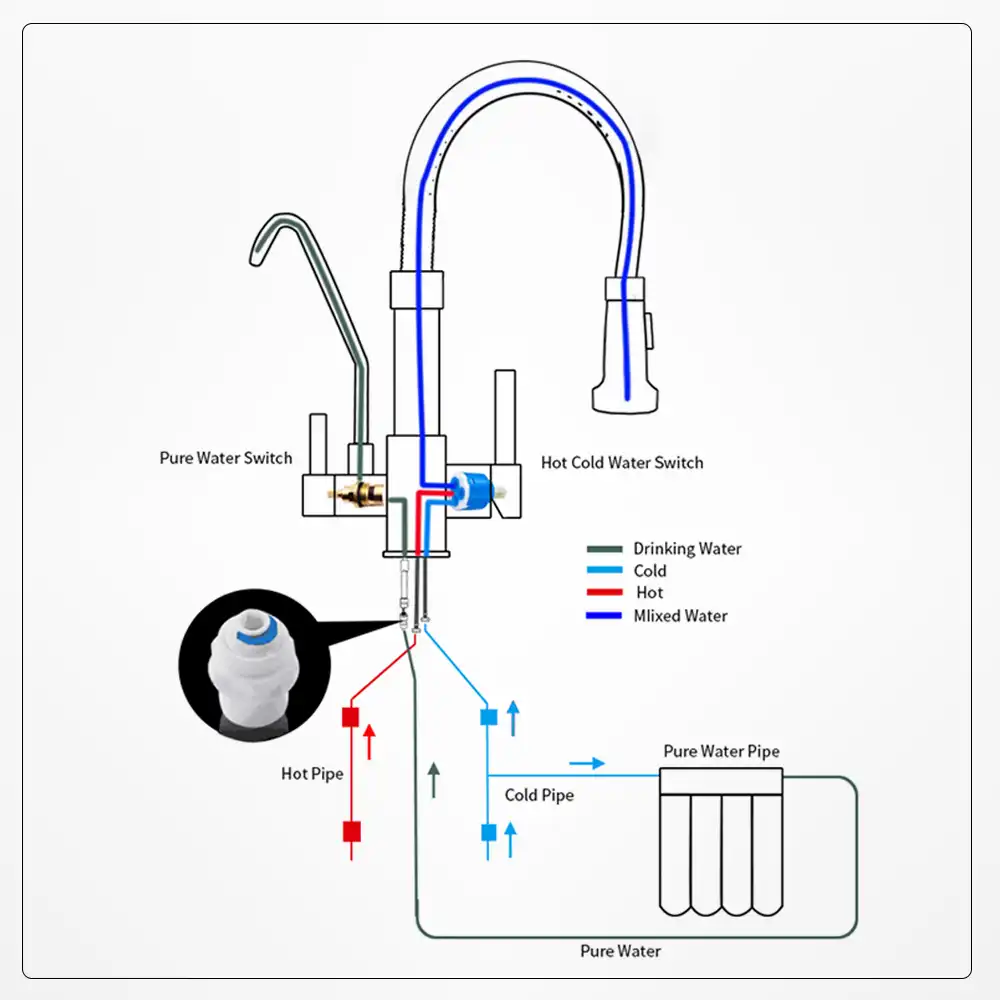 Pure Water Switch

Hot Cold Water Switch

Drinking Water
Cold
Hot
Mlixed Water

Hot Pipe

Cold Pipe

Pure Water Pipe

Pure Water