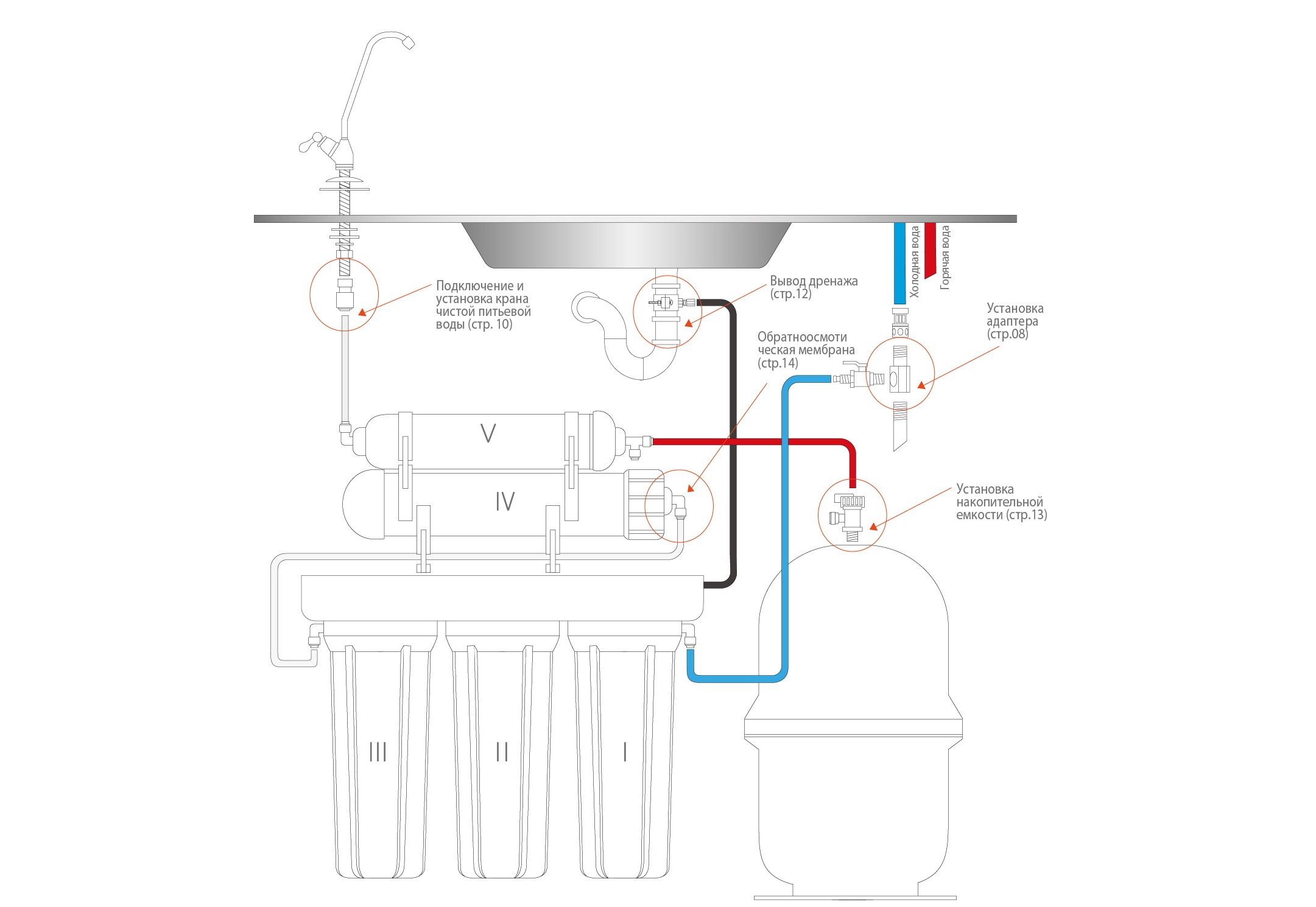 Холодная вода

Горячая вода

Подключение и установка крана чистой питьевой воды (стр. 10)

Вывод дренажа (стр.12)

Установка адаптера (стр.08)

Обратноосмоти ческая мембрана (стр.14)

V

IV

Установка накопительной емкости (стр.13)

III

II

I