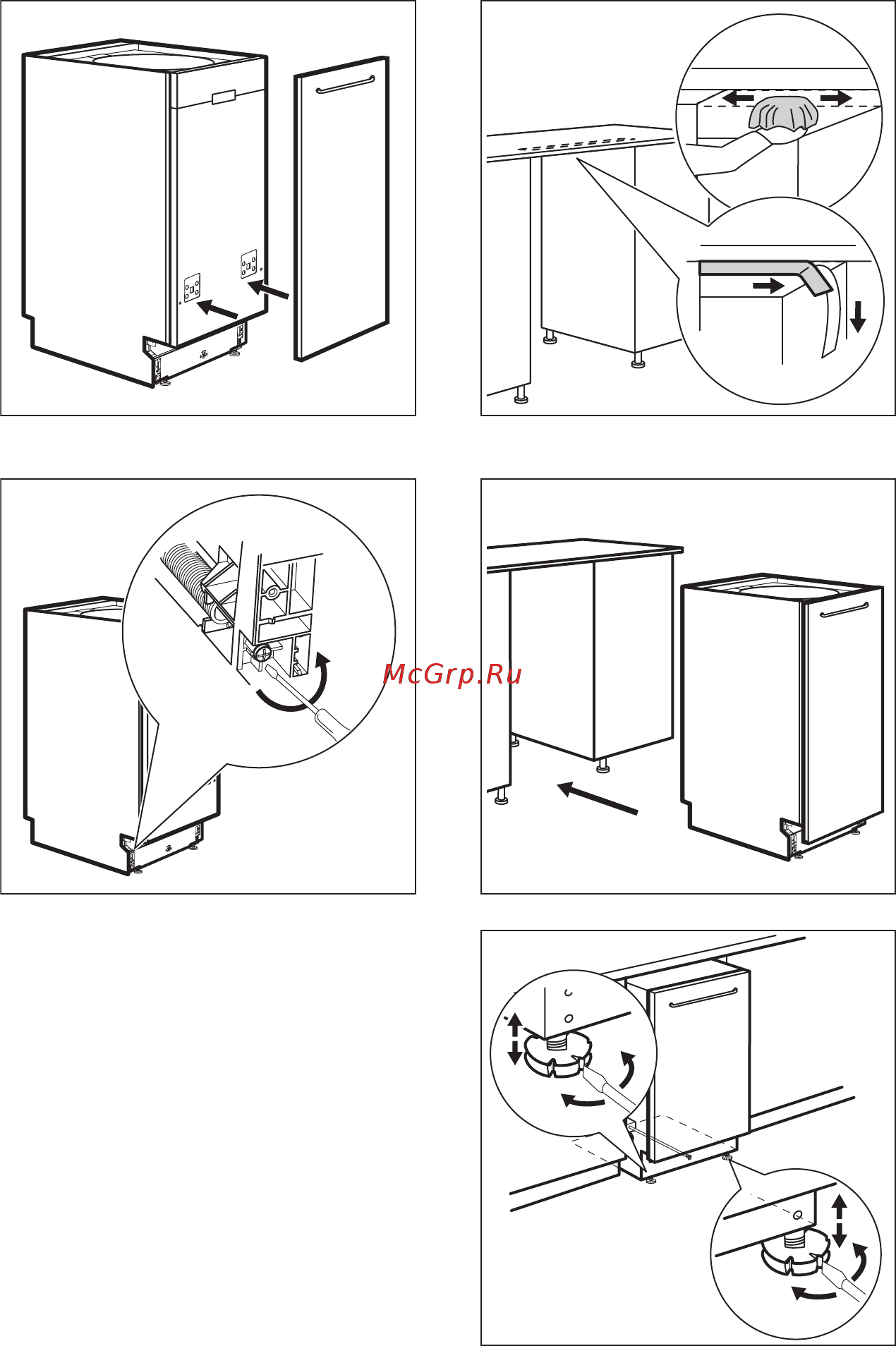 McGrp.Ru